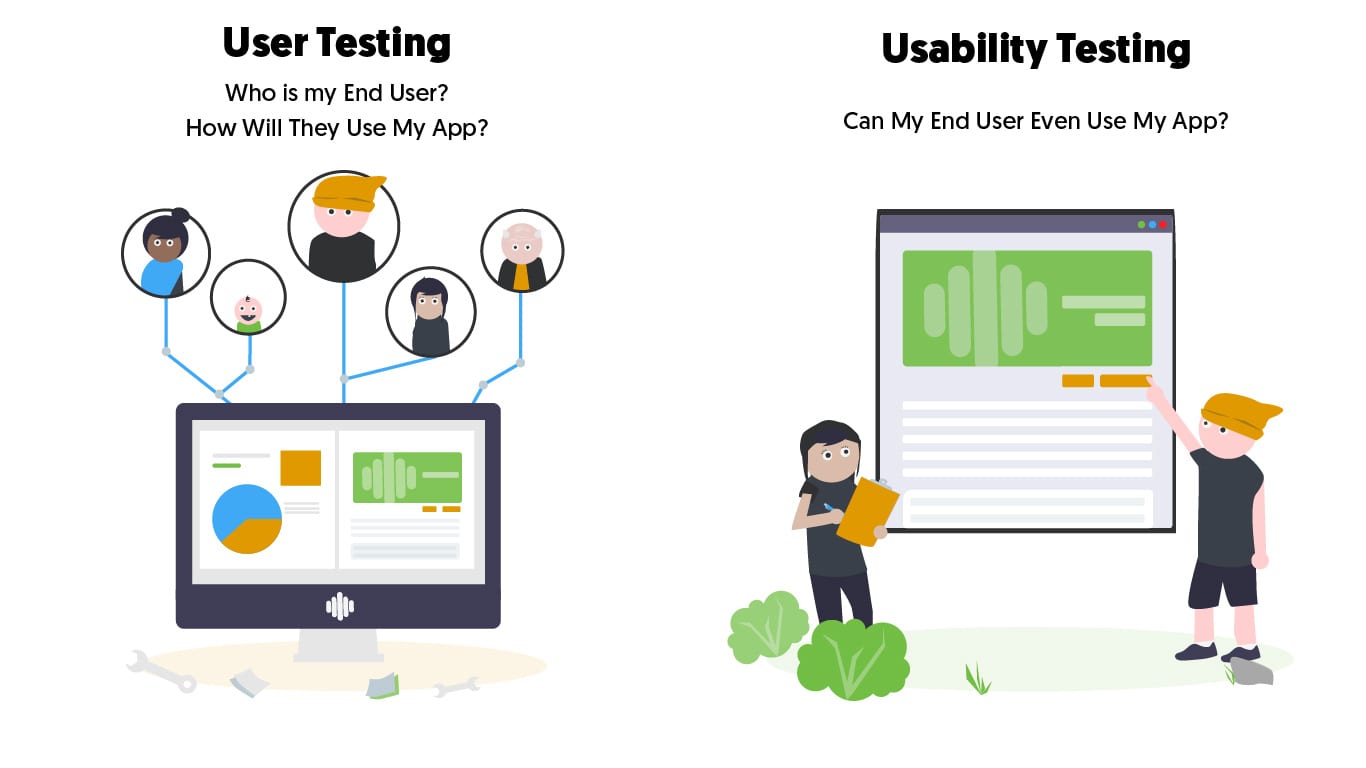 User Testing

Who is my End User?
How Will They Use My App?

Usability Testing

Can My End User Even Use My App?