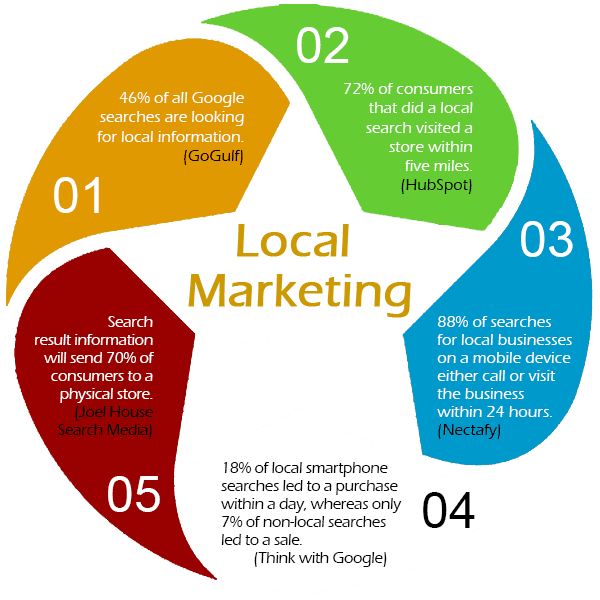 Local Marketing

01

46% of all Google searches are looking for local information. (GoGulf)

02

72% of consumers that did a local search visited a store within five miles. (HubSpot)

03

88% of searches for local businesses on a mobile device either call or visit the business within 24 hours. (Nectafy)

04

18% of local smartphone searches led to a purchase within a day, whereas only 7% of non-local searches led to a sale. (Think with Google)

05

Search result information will send 70% of consumers to a physical store. (Joel House Search Media)